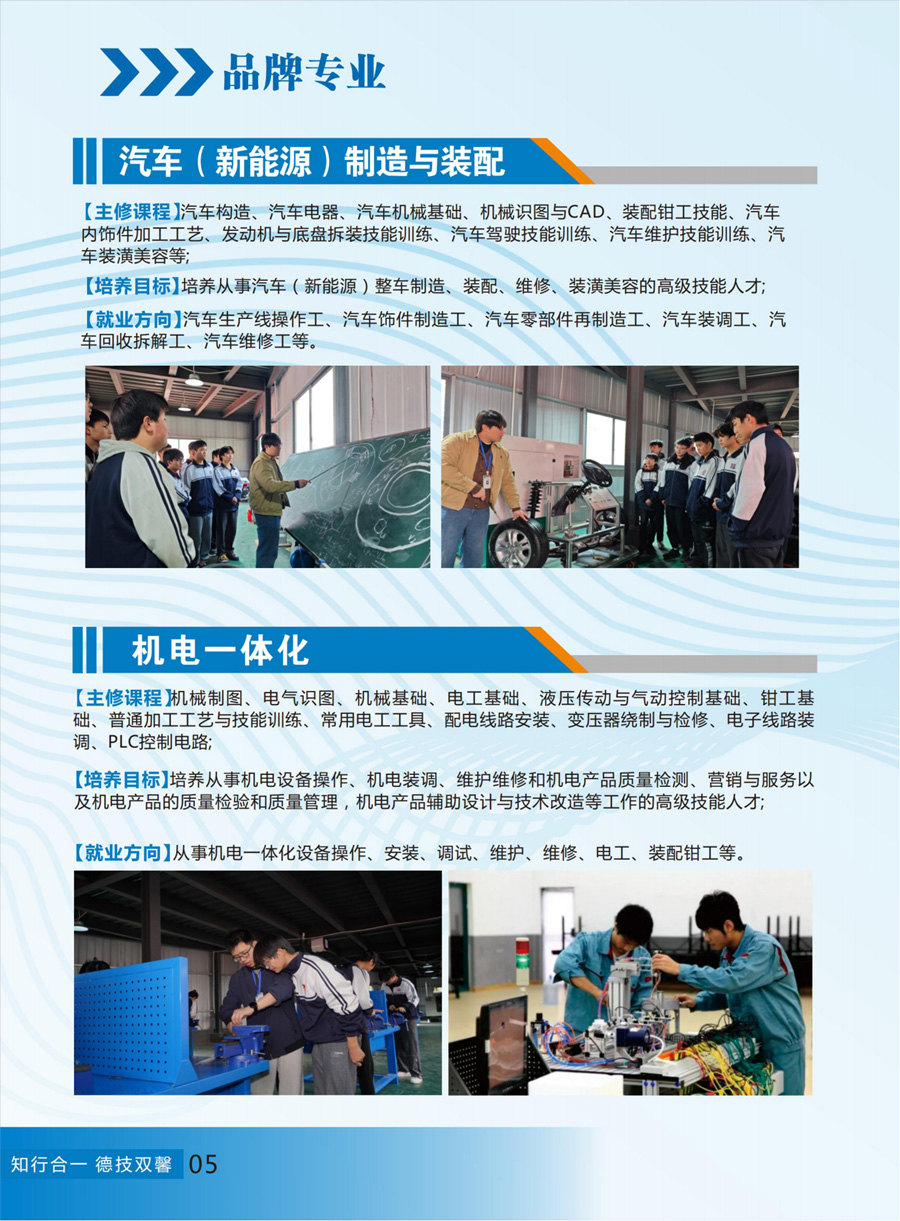 品牌专业

汽车（新能源）制造与装配

【主修课程】汽车构造、汽车电器、汽车机械基础、机械识图与CAD、装配钳工技能、汽车内饰件加工工艺、发动机与底盘拆装技能训练、汽车驾驶技能训练、汽车维护技能训练、汽车装潢美容等;

【培养目标】培养从事汽车（新能源）整车制造、装配、维修、装潢美容的高级技能人才;

【就业方向】汽车生产线操作工、汽车饰件制造工、汽车零部件再制造工、汽车装调工、汽车回收拆解工、汽车维修工等。

机电一体化

【主修课程】机械制图、电气识图、机械基础、电工基础、液压传动与气动控制基础、钳工基础、普通加工工艺与技能训练、常用电工工具、配电线路安装、变压器绕制与检修、电子线路装调、PLC控制电路;

【培养目标】培养从事机电设备操作、机电装调、维护维修和机电产品质量检测、营销与服务以及机电产品的质量检验和质量管理，机电产品辅助设计与技术改造等工作的高级技能人才;

【就业方向】从事机电一体化设备操作、安装、调试、维护、维修、电工、装配钳工等。

知行合一 德技双馨 05